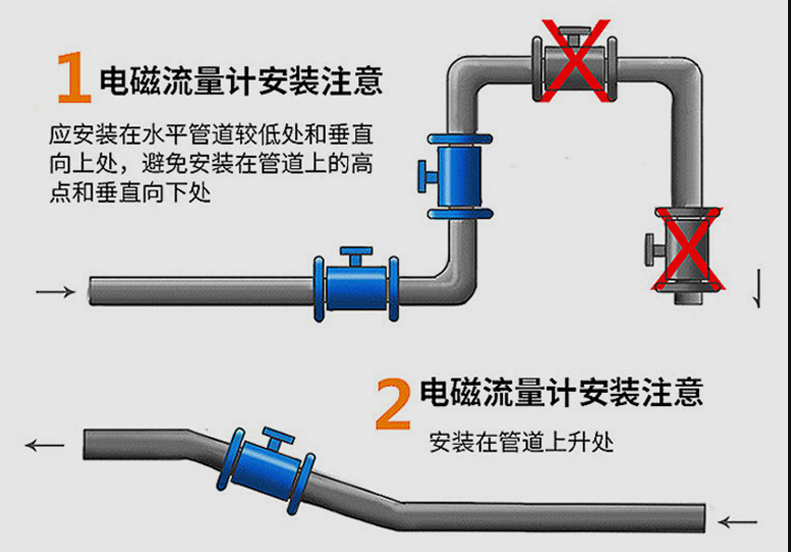 1 电磁流量计安装注意

应安装在水平管道较低处和垂直向上处，避免安装在管道上的高点和垂直向下处

2 电磁流量计安装注意

安装在管道上升处