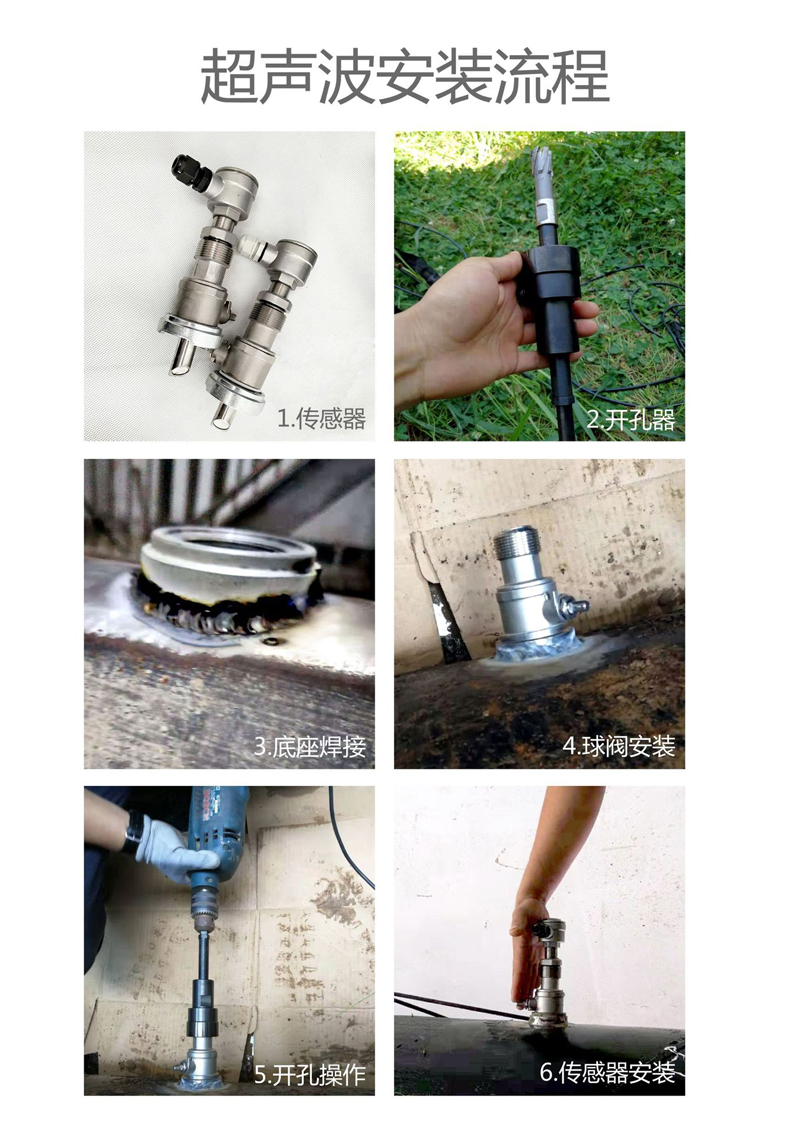 超声波安装流程

1.传感器

2.开孔器

3.底座焊接

4.球阀安装

5.开孔操作

6.传感器安装